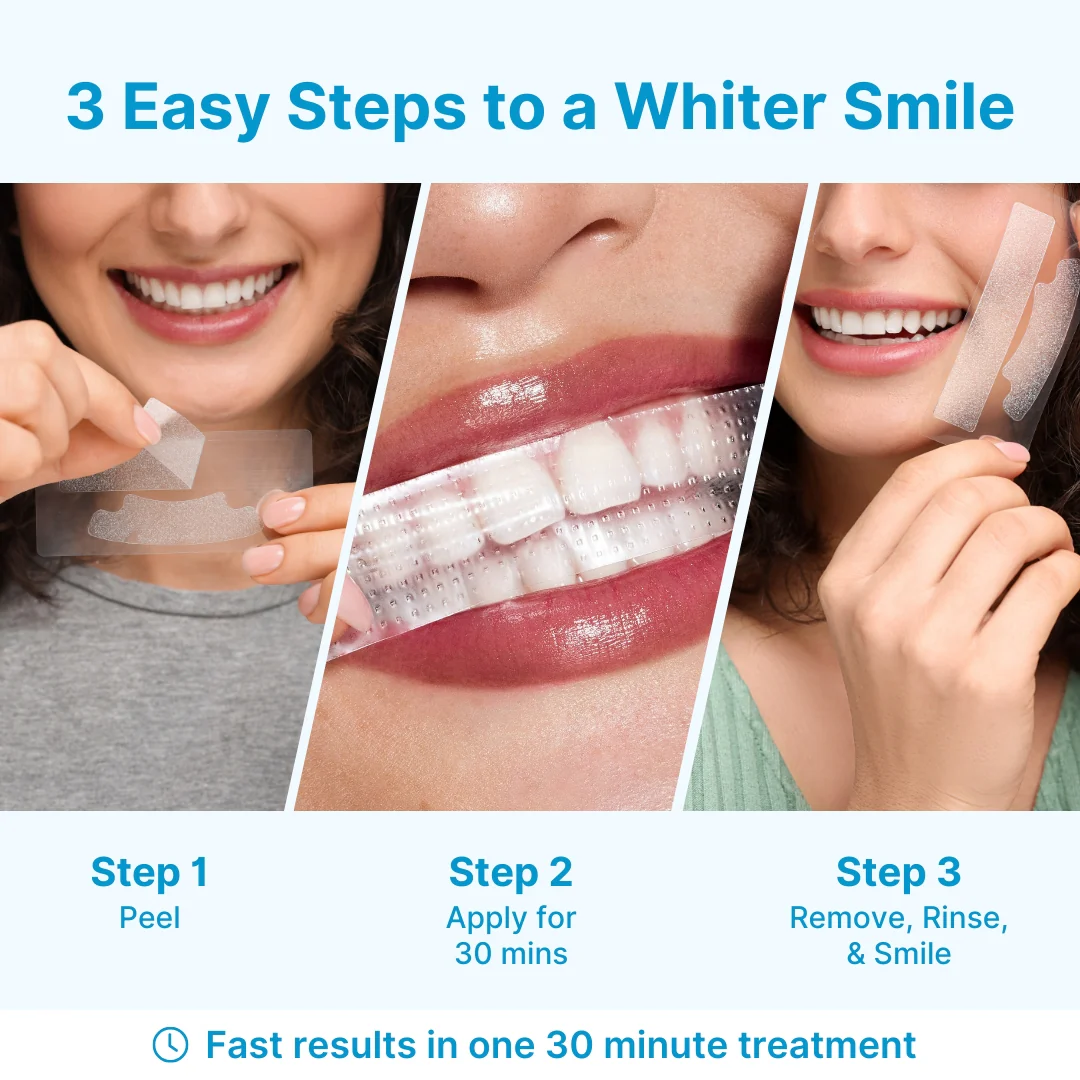 3 Easy Steps to a Whiter Smile

Step 1
Peel

Step 2
Apply for 30 mins

Step 3
Remove, Rinse, & Smile

Fast results in one 30 minute treatment